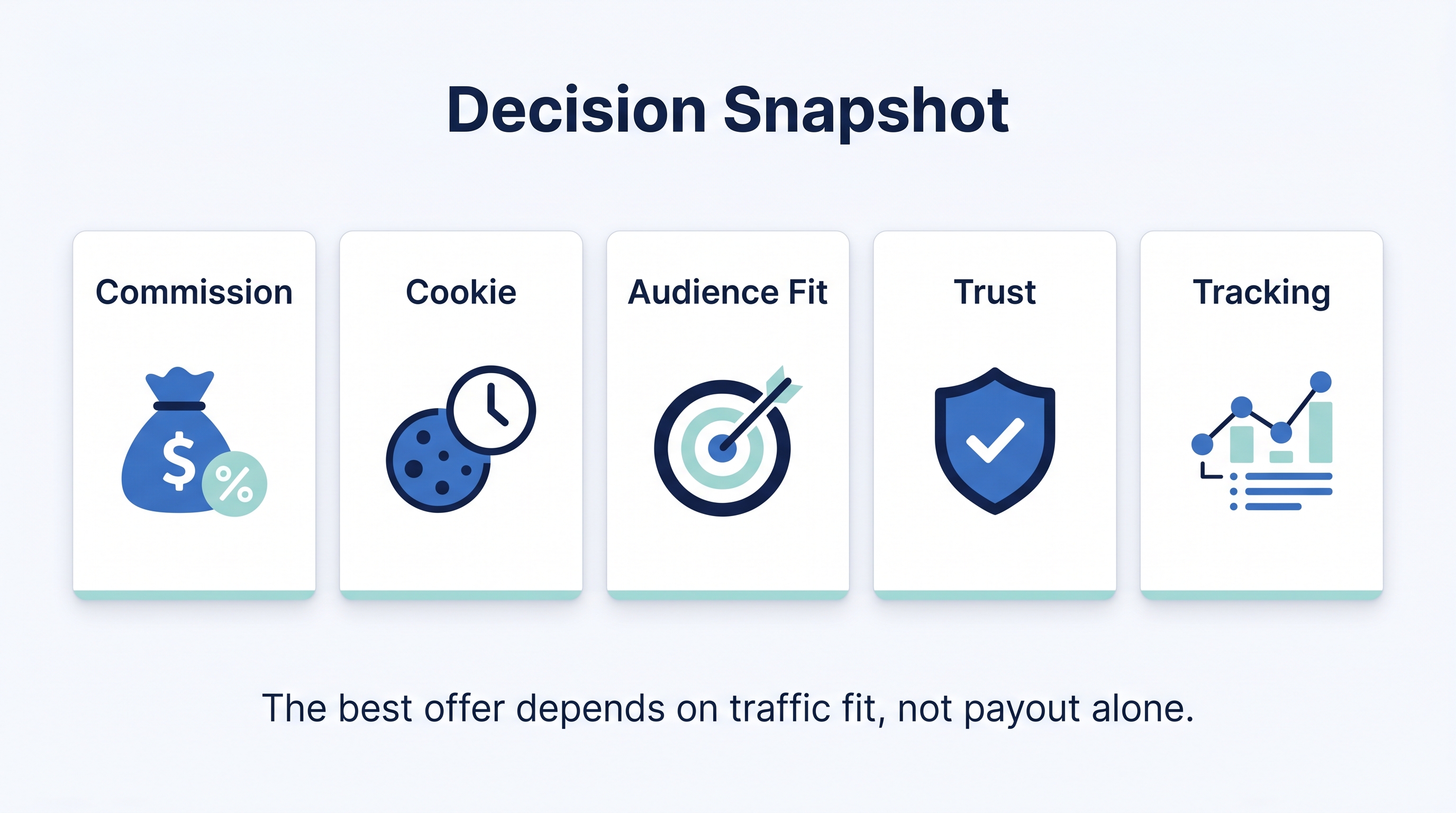 Decision Snapshot

Commission

$ %

Cookie

Audience Fit

Trust

Tracking

The best offer depends on traffic fit, not payout alone.